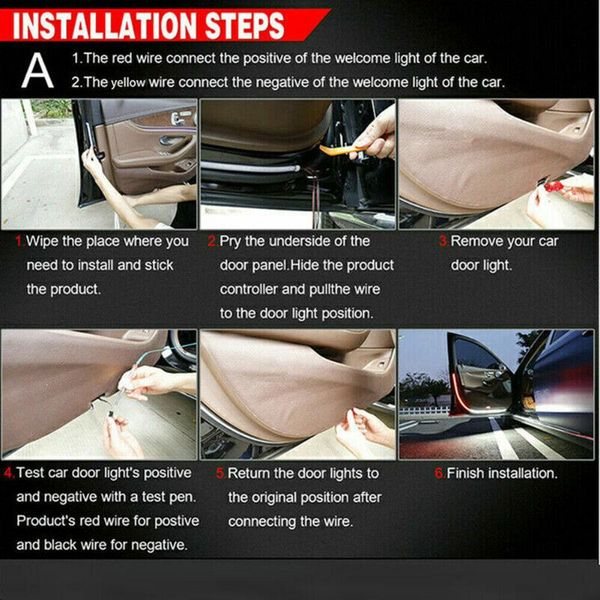 INSTALLATION STEPS

A
1.The red wire connect the positive of the welcome light of the car.
2.The yellow wire connect the negative of the welcome light of the car.

1.Wipe the place where you need to install and stick the product.

2.Pry the underside of the door panel.Hide the product controller and pullthe wire to the door light position.

3.Remove your car door light.

4.Test car door light's positive and negative with a test pen. Product's red wire for postive and black wire for negative.

5.Return the door lights to the original position after connecting the wire.

6.Finish installation.