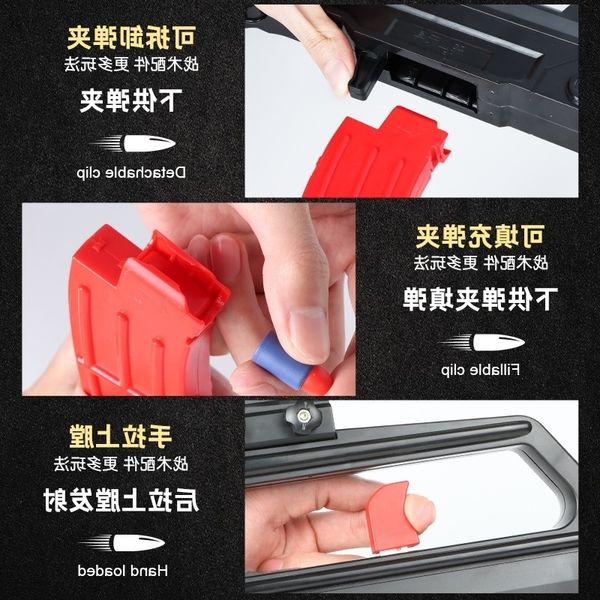 可拆卸弹夹
战术配件 更多玩法
下供弹夹
Detachable clip

可填充弹夹
战术配件 更多玩法
下供弹夹填弹
Fillable clip

手拉上膛
战术配件 更多玩法
后拉上膛发射
Hand loaded