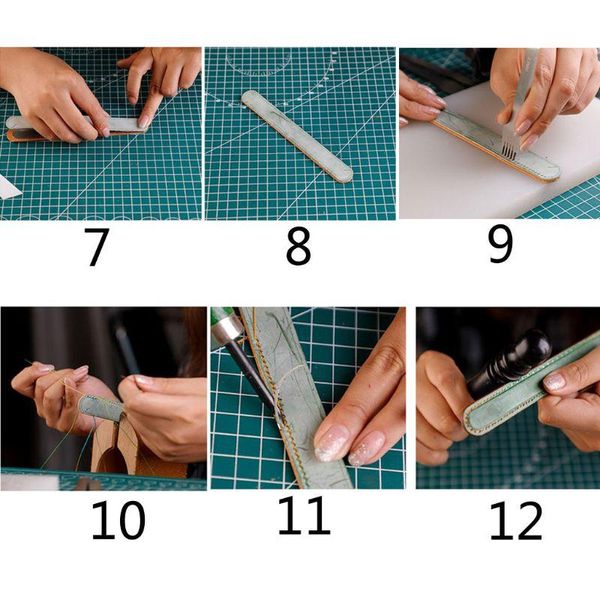 7

8

9

10

11

12