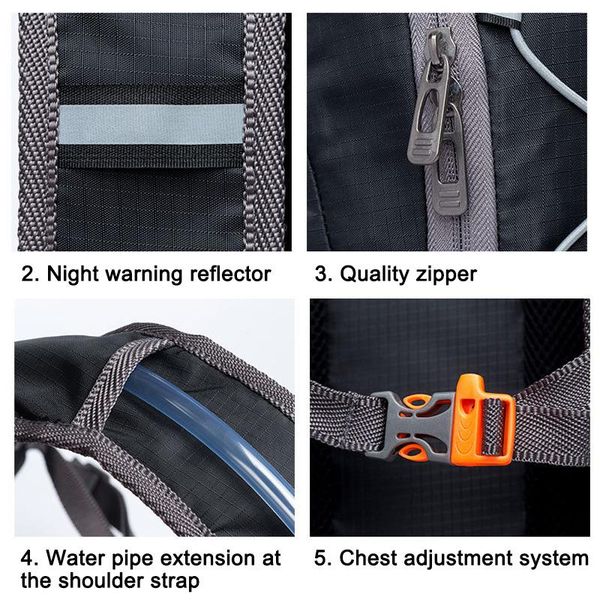 2. Night warning reflector

3. Quality zipper

4. Water pipe extension at the shoulder strap

5. Chest adjustment system