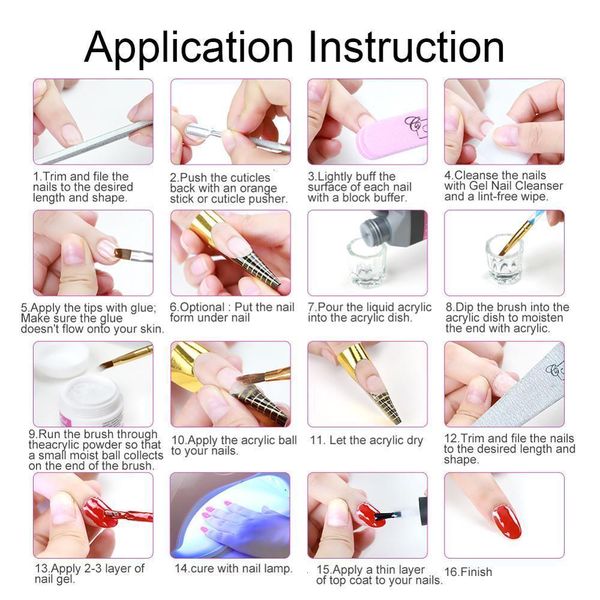 Application Instruction

1.Trim and file the nails to the desired length and shape.

2.Push the cuticles back with an orange stick or cuticle pusher.

3.Lightly buff the surface of each nail with a block buffer.

4.Cleanse the nails with Gel Nail Cleanser and a lint-free wipe.

5.Apply the tips with glue; Make sure the glue doesn't flow onto your skin.

6.Optional : Put the nail form under nail

7.Pour the liquid acrylic into the acrylic dish.

8.Dip the brush into the acrylic dish to moisten the end with acrylic.

9.Run the brush through theacrylic powder so that a small moist ball collects on the end of the brush.

10.Apply the acrylic ball to your nails.

11. Let the acrylic dry

12.Trim and file the nails to the desired length and shape.

13.Apply 2-3 layer of nail gel.

14.cure with nail lamp.

15.Apply a thin layer of top coat to your nails.

16.Finish