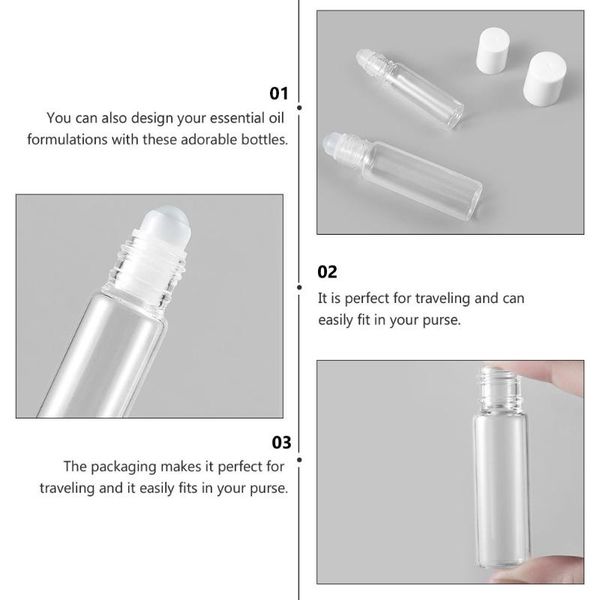 01

You can also design your essential oil formulations with these adorable bottles.

02

It is perfect for traveling and can easily fit in your purse.

03

The packaging makes it perfect for traveling and it easily fits in your purse.