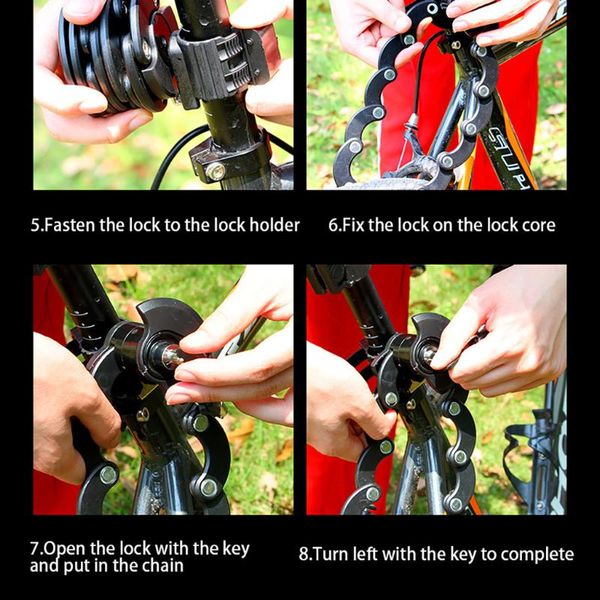 5.Fasten the lock to the lock holder

6.Fix the lock on the lock core

7.Open the lock with the key and put in the chain

8.Turn left with the key to complete