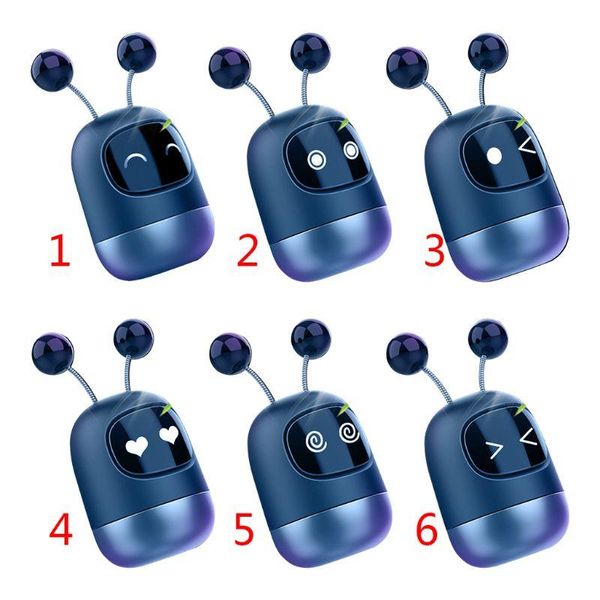 1
2
3
4
5
6