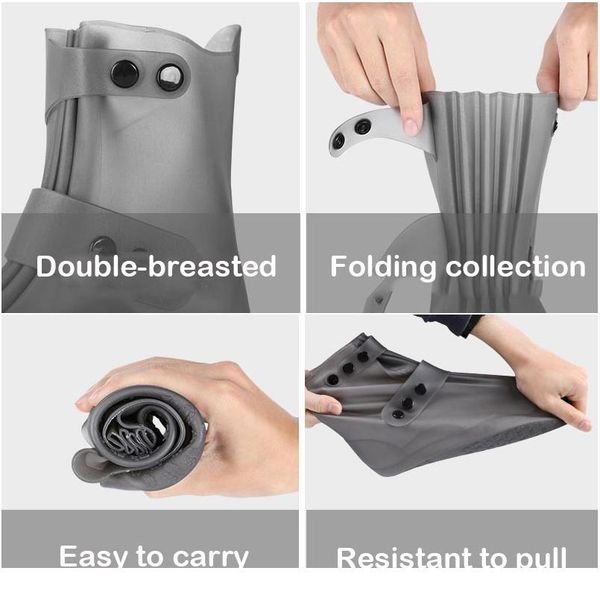 Double-breasted

Folding collection

Easy to carry

Resistant to pull