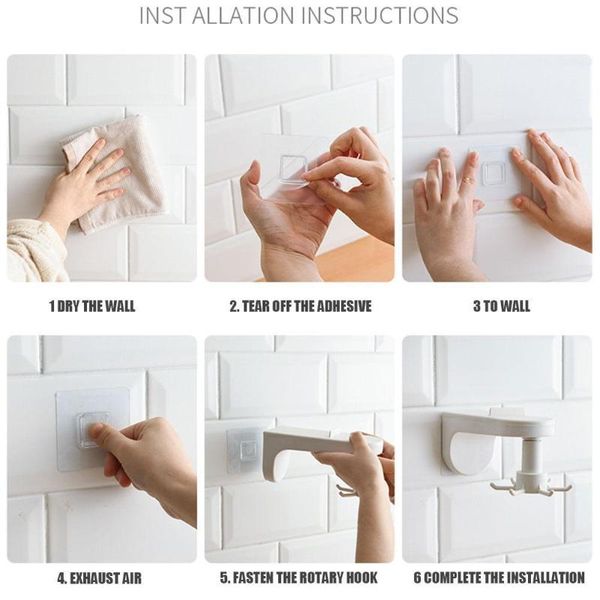 INST ALLATION INSTRUCTIONS

1 DRY THE WALL

2. TEAR OFF THE ADHESIVE

3 TO WALL

4. EXHAUST AIR

5. FASTEN THE ROTARY HOOK

6 COMPLETE THE INSTALLATION