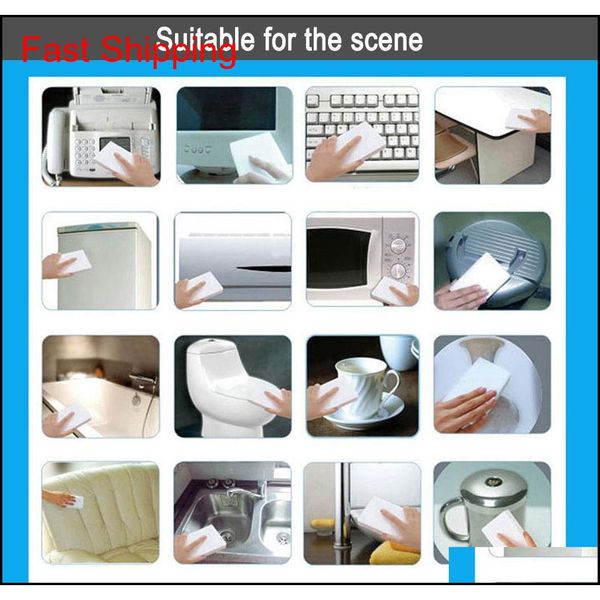 Fast Shipping

Suitable for the scene