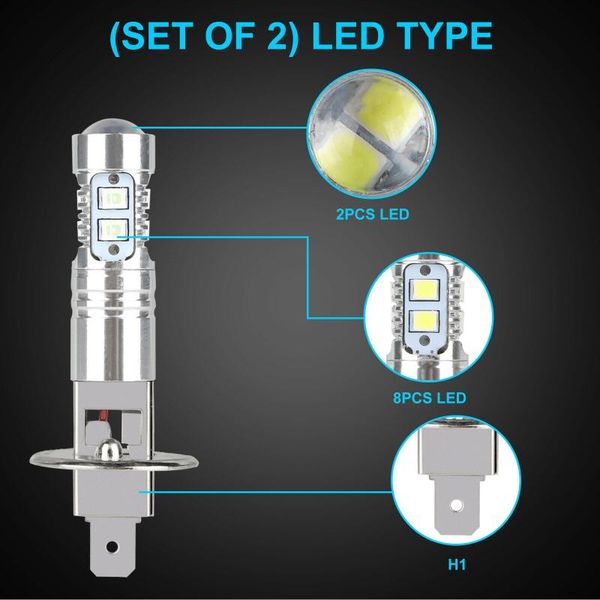 (SET OF 2) LED TYPE

2PCS LED

8PCS LED

H1