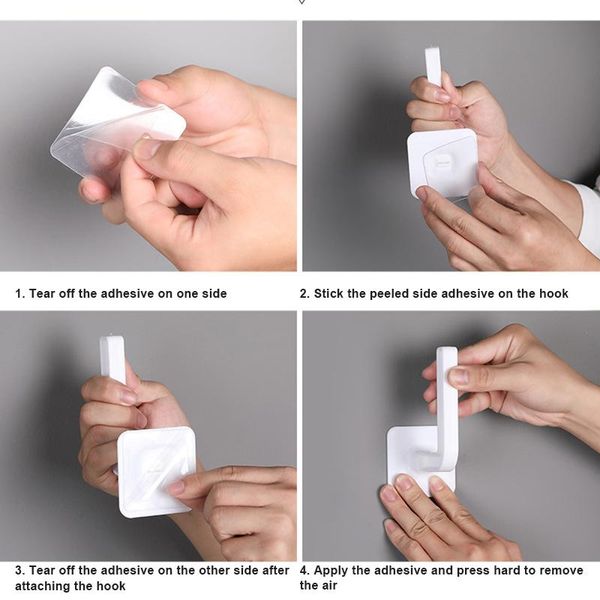 1. Tear off the adhesive on one side

2. Stick the peeled side adhesive on the hook

3. Tear off the adhesive on the other side after attaching the hook

4. Apply the adhesive and press hard to remove the air