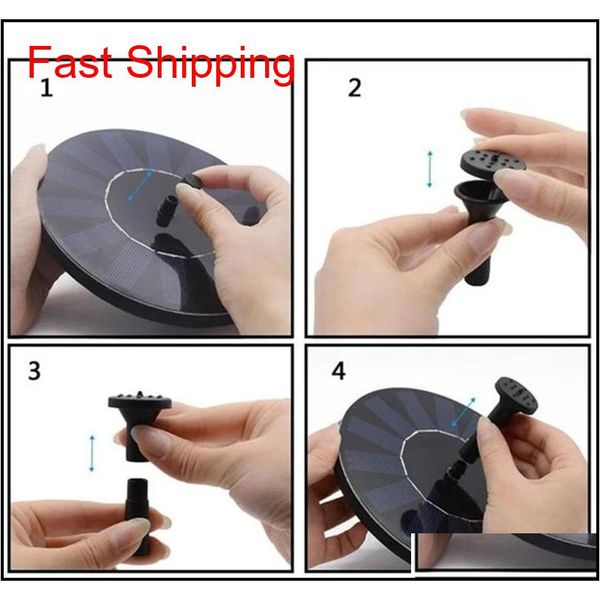 Fast Shipping

1

2

3

4