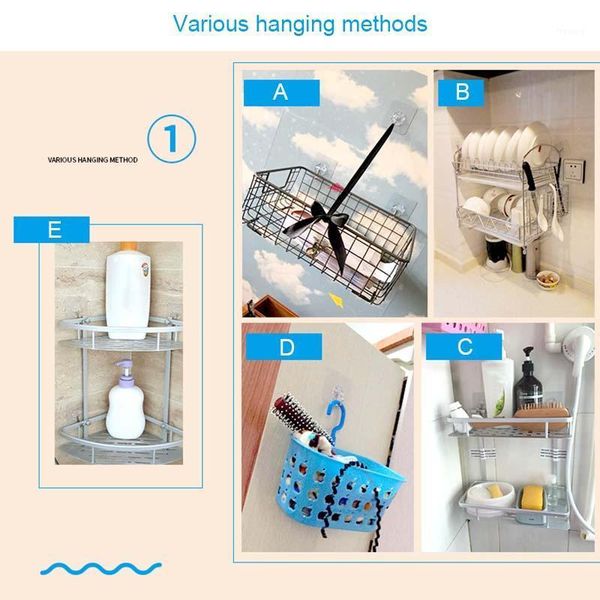 Various hanging methods

1

VARIOUS HANGING METHOD

E

A

B

D

C