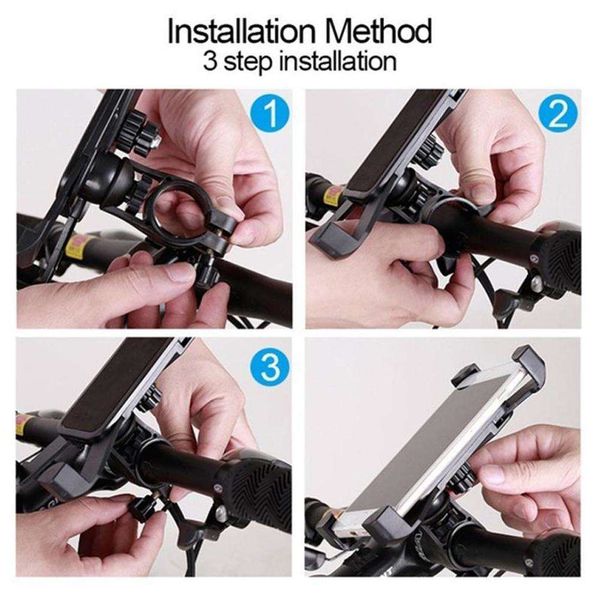 Installation Method
3 step installation

1

2

3