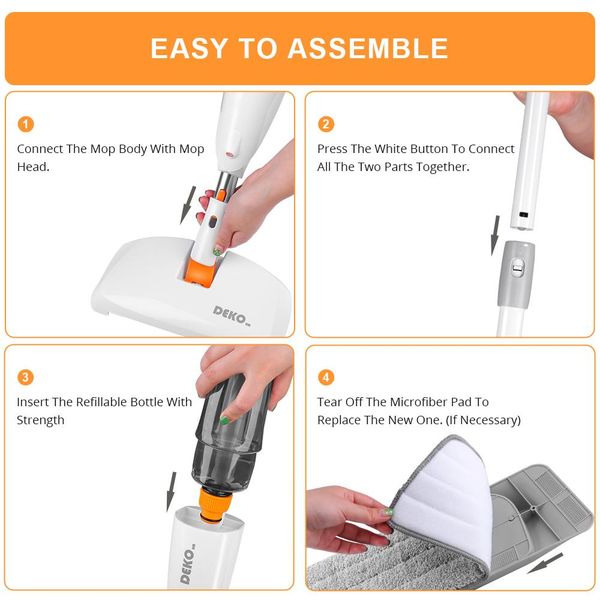 EASY TO ASSEMBLE

1

Connect The Mop Body With Mop Head.

DEKO

2

Press The White Button To Connect All The Two Parts Together.

3

Insert The Refillable Bottle With Strength

DEKO

4

Tear Off The Microfiber Pad To Replace The New One. (If Necessary)