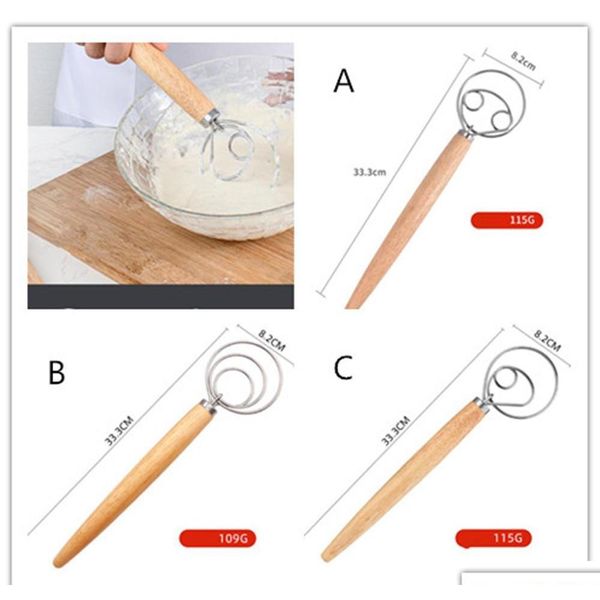 A

8.2cm

33.3cm

115G

B

8.2CM

33.3CM

109G

C

8.2CM

33.3CM

115G