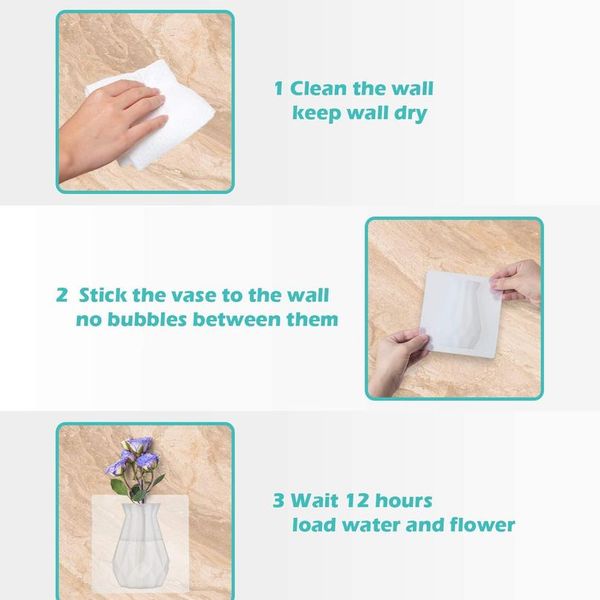 1 Clean the wall
keep wall dry

2 Stick the vase to the wall
no bubbles between them

3 Wait 12 hours
load water and flower