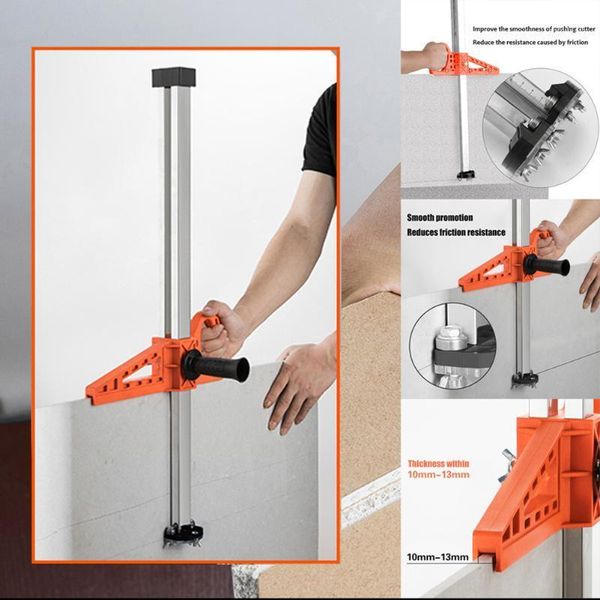 Improve the smoothness of pushing cutter
Reduce the resistance caused by friction

Smooth promotion
Reduces friction resistance

Thickness within
10mm~13mm

10mm~13mm