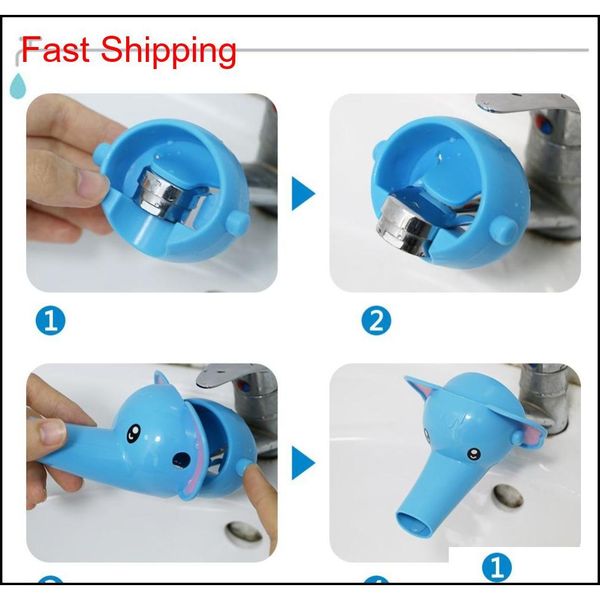 Fast Shipping

1

2

1