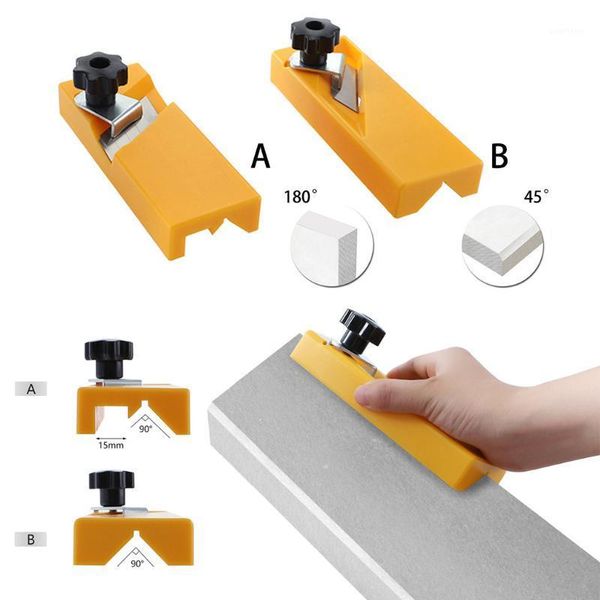 A

B

180°

45°

A

90°

15mm

B

90°