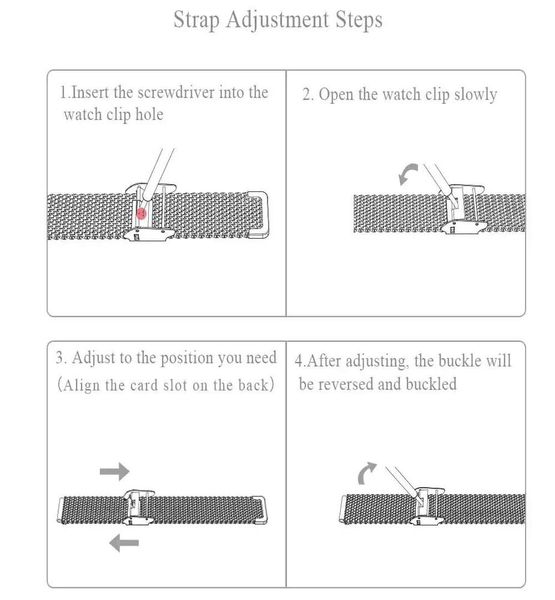 Strap Adjustment Steps

1.Insert the screwdriver into the watch clip hole

2. Open the watch clip slowly

3. Adjust to the position you need (Align the card slot on the back)

4.After adjusting, the buckle will be reversed and buckled