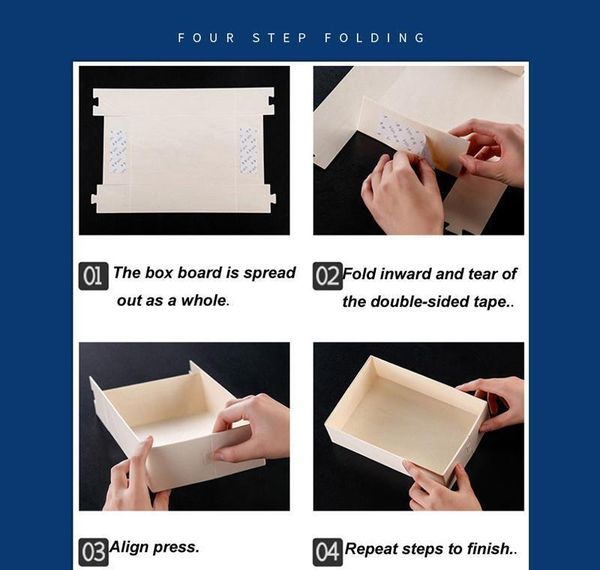 FOUR STEP FOLDING

01 The box board is spread out as a whole.

02 Fold inward and tear of the double-sided tape..

03 Align press.

04 Repeat steps to finish..