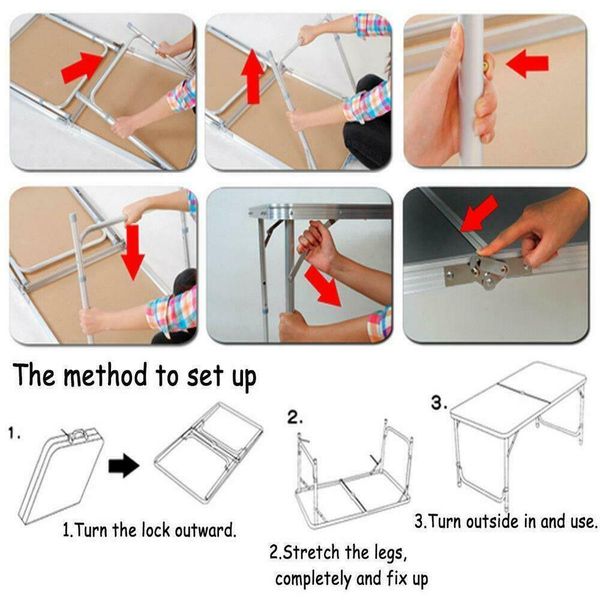 The method to set up

1.

1.Turn the lock outward.

2.

2.Stretch the legs, completely and fix up

3.

3.Turn outside in and use.