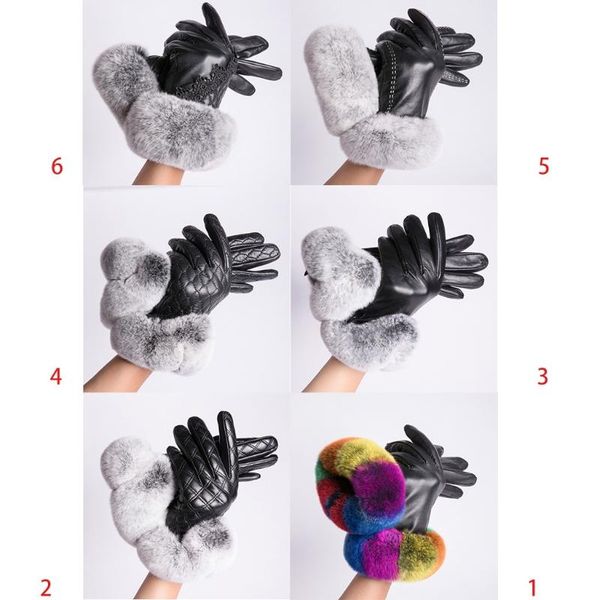 6

5

4

3

2

1