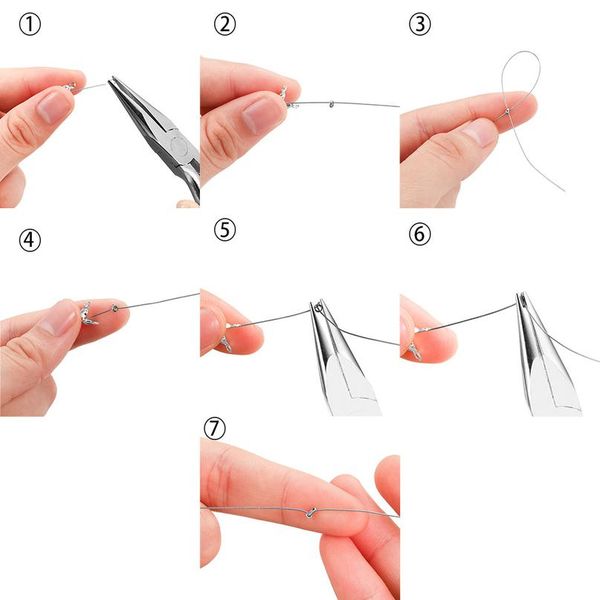 ①

②

③

④

⑤

⑥

⑦