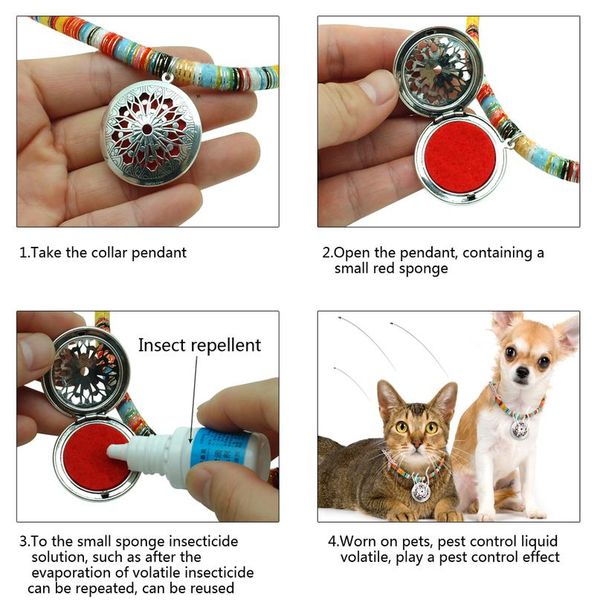 1.Take the collar pendant

2.Open the pendant, containing a small red sponge

Insect repellent

3.To the small sponge insecticide solution, such as after the evaporation of volatile insecticide can be repeated, can be reused

4.Worn on pets, pest control liquid volatile, play a pest control effect