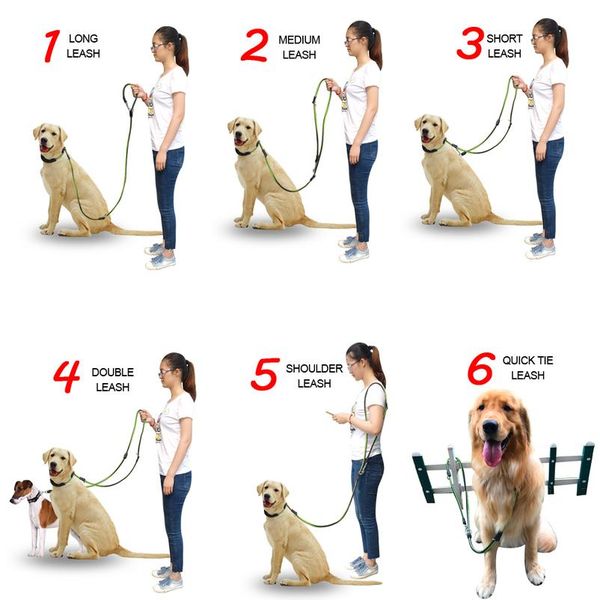 1 LONG LEASH

2 MEDIUM LEASH

3 SHORT LEASH

4 DOUBLE LEASH

5 SHOULDER LEASH

6 QUICK TIE LEASH