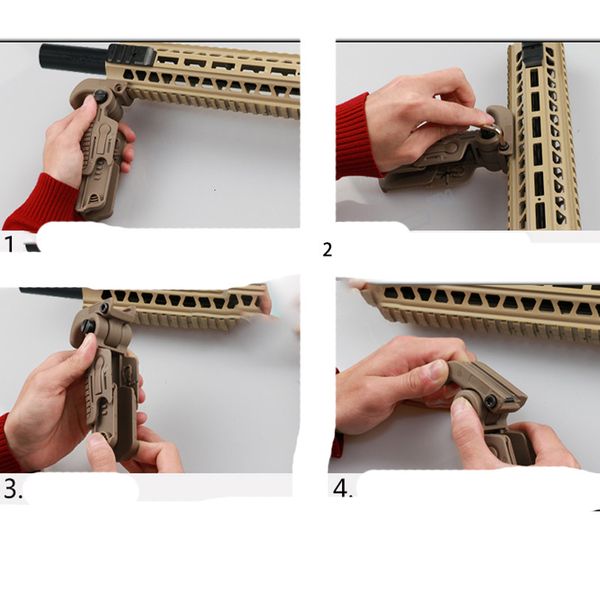 1

2

3.

4.