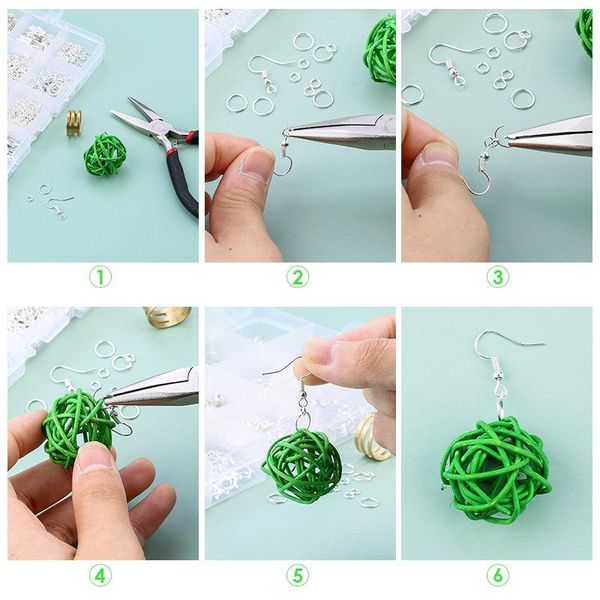 ①

②

③

④

⑤

⑥