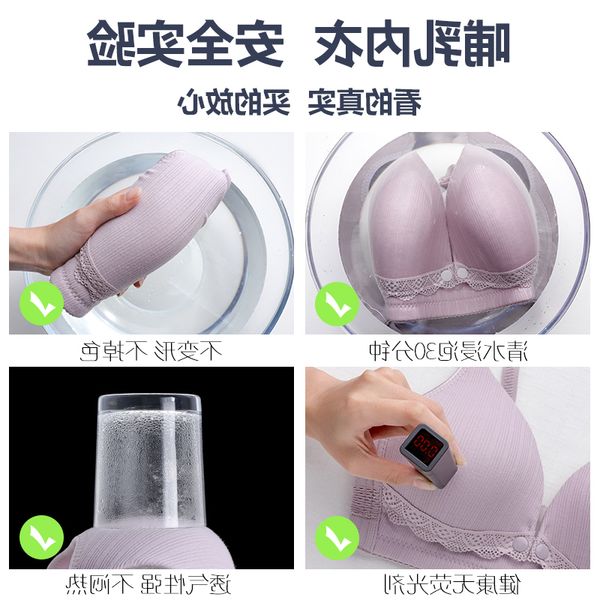 哺乳内衣 安全实验

看的真实 买的放心

清水浸泡30分钟

不变形 不掉色

健康无荧光剂

透气性强 不闷热

0.00