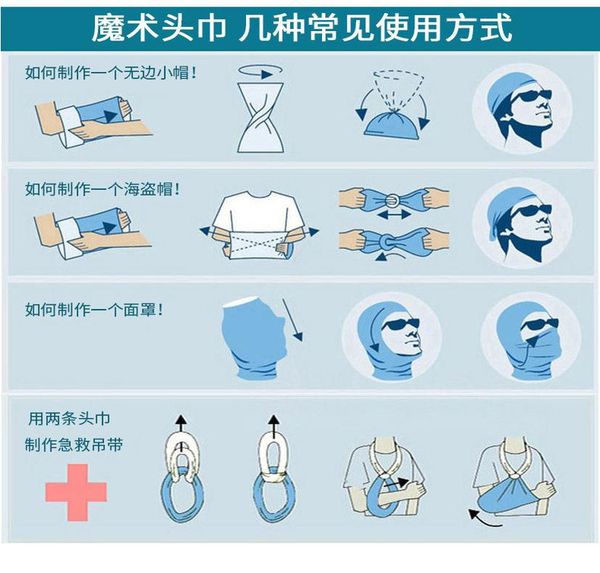 魔术头巾 几种常见使用方式

如何制作一个无边小帽！

如何制作一个海盗帽！

如何制作一个面罩！

用两条头巾
制作急救吊带