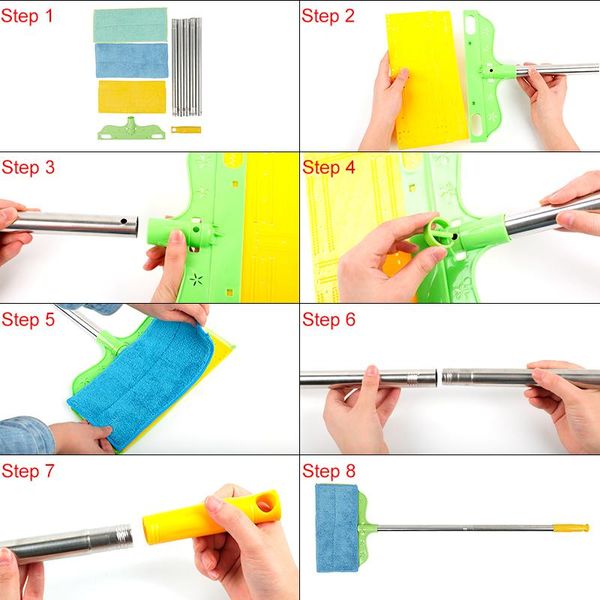 Step 1

Step 2

Step 3

Step 4

Step 5

Step 6

Step 7

Step 8