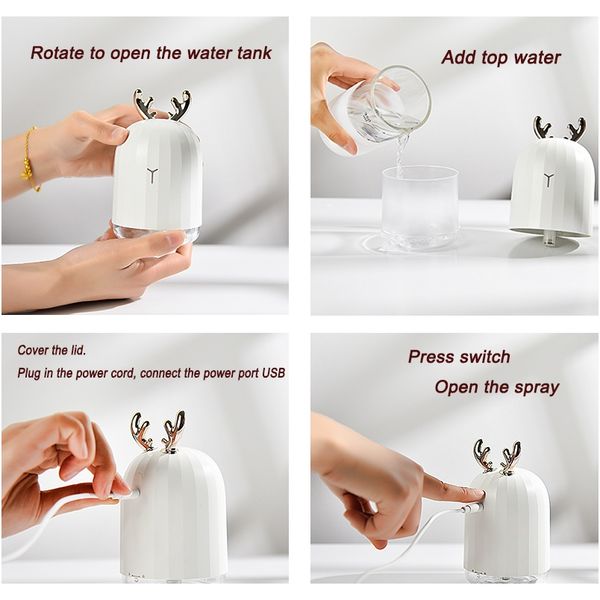 Rotate to open the water tank

Add top water

Cover the lid.
Plug in the power cord, connect the power port USB

Press switch
Open the spray