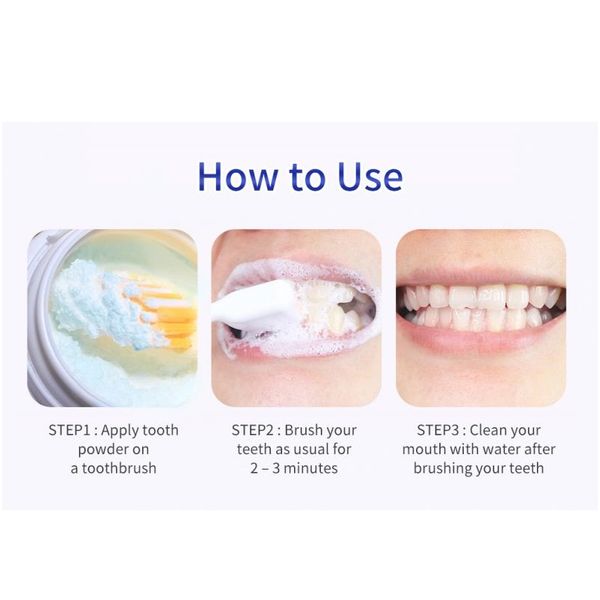 How to Use

STEP1 : Apply tooth powder on a toothbrush

STEP2 : Brush your teeth as usual for 2 – 3 minutes

STEP3 : Clean your mouth with water after brushing your teeth