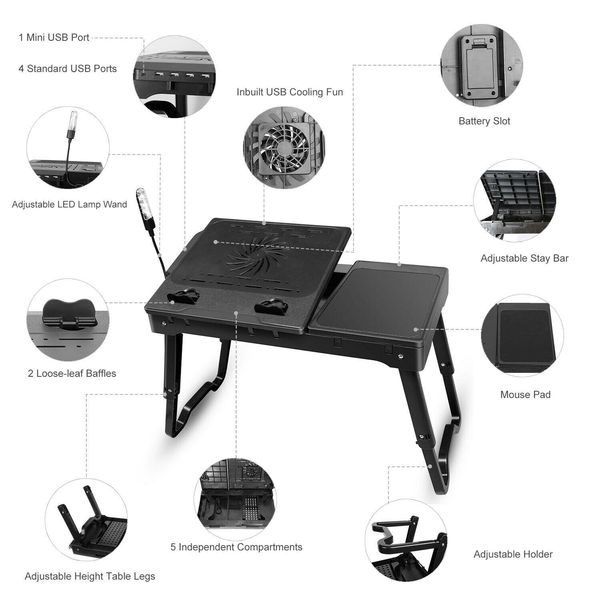 1 Mini USB Port

4 Standard USB Ports

Inbuilt USB Cooling Fun

Battery Slot

Adjustable LED Lamp Wand

Adjustable Stay Bar

2 Loose-leaf Baffles

Mouse Pad

5 Independent Compartments

Adjustable Holder

Adjustable Height Table Legs