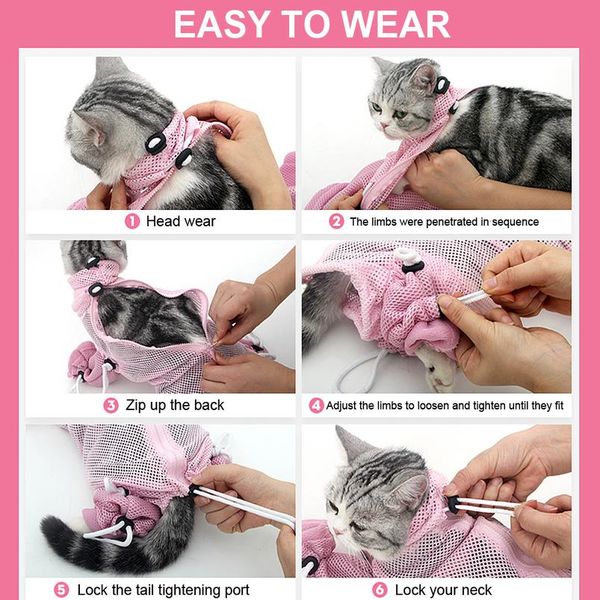 EASY TO WEAR

1 Head wear

2 The limbs were penetrated in sequence

3 Zip up the back

4 Adjust the limbs to loosen and tighten until they fit

5 Lock the tail tightening port

6 Lock your neck