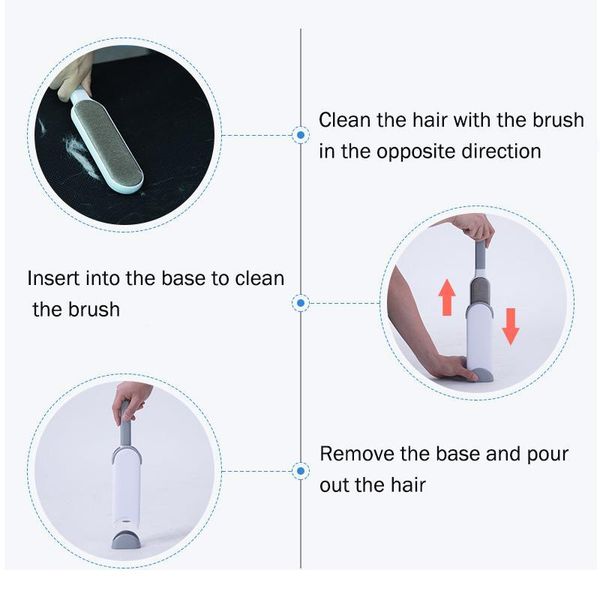 Clean the hair with the brush in the opposite direction

Insert into the base to clean the brush

Remove the base and pour out the hair