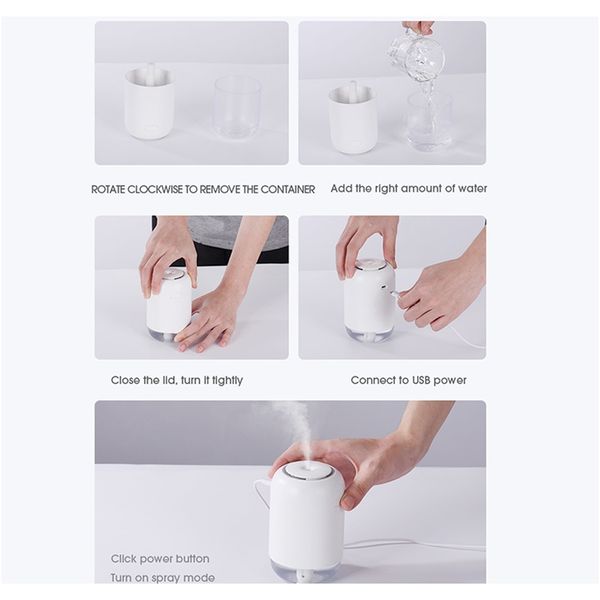 ROTATE CLOCKWISE TO REMOVE THE CONTAINER

Add the right amount of water

Close the lid, turn it tightly

Connect to USB power

Click power button
Turn on spray mode