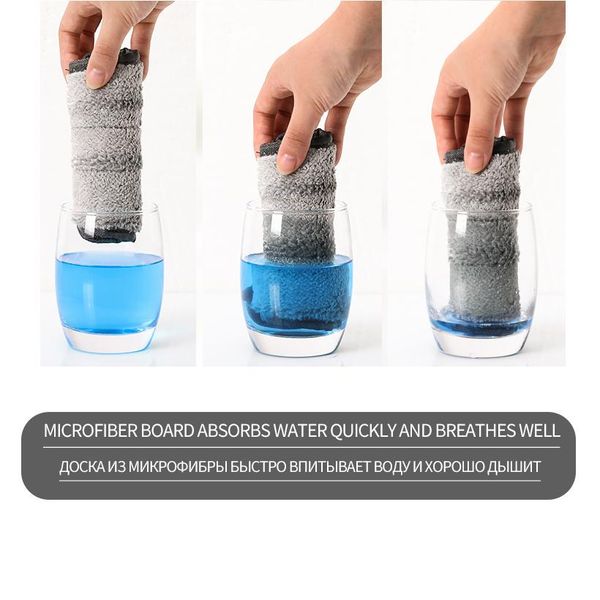 MICROFIBER BOARD ABSORBS WATER QUICKLY AND BREATHES WELL

ДОСКА ИЗ МИКРОФИБРЫ БЫСТРО ВПИТЫВАЕТ ВОДУ И ХОРОШО ДЫШИТ