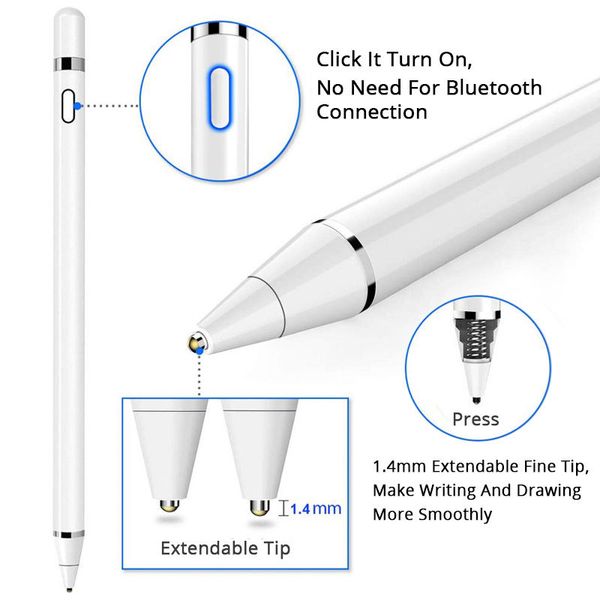 Click It Turn On,
No Need For Bluetooth
Connection

Press

1.4mm

Extendable Tip

1.4mm Extendable Fine Tip,
Make Writing And Drawing
More Smoothly