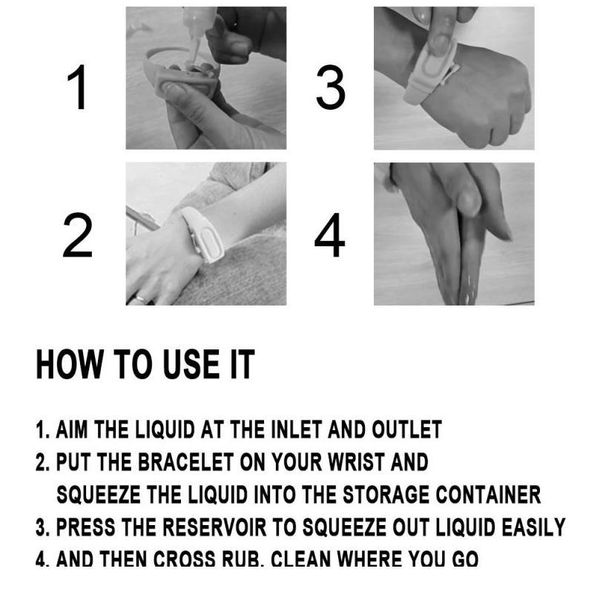 1

3

2

4

HOW TO USE IT

1. AIM THE LIQUID AT THE INLET AND OUTLET
2. PUT THE BRACELET ON YOUR WRIST AND SQUEEZE THE LIQUID INTO THE STORAGE CONTAINER
3. PRESS THE RESERVOIR TO SQUEEZE OUT LIQUID EASILY
4. AND THEN CROSS RUB. CLEAN WHERE YOU GO