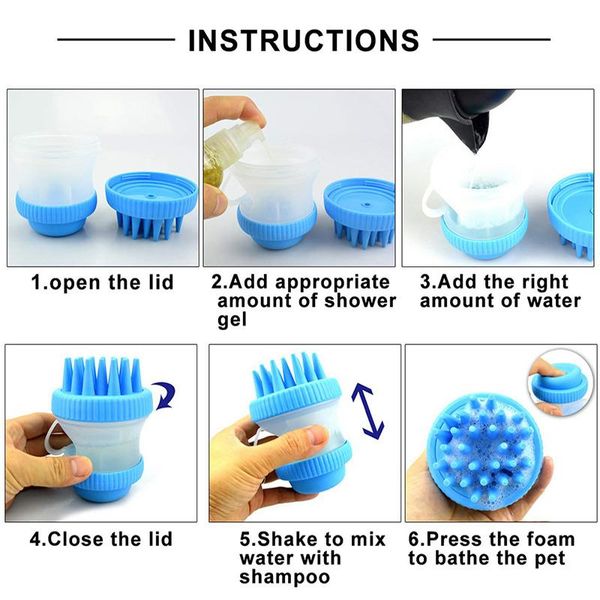 INSTRUCTIONS

1.open the lid

2.Add appropriate amount of shower gel

3.Add the right amount of water

4.Close the lid

5.Shake to mix water with shampoo

6.Press the foam to bathe the pet