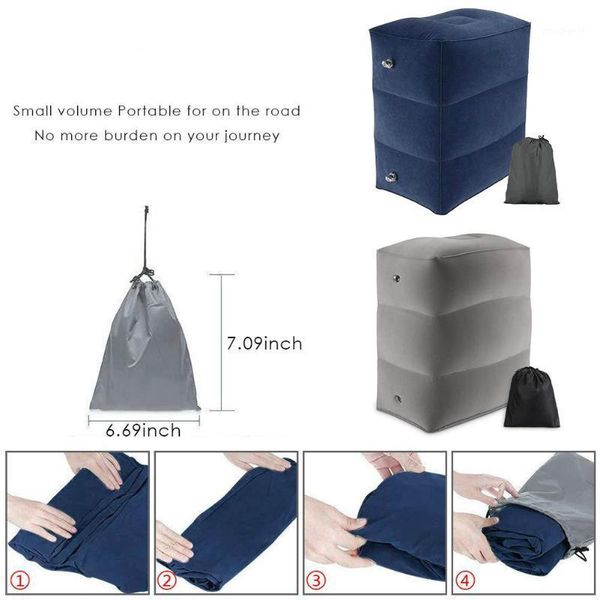 Small volume Portable for on the road
No more burden on your journey

7.09inch

6.69inch

①

②

③

④