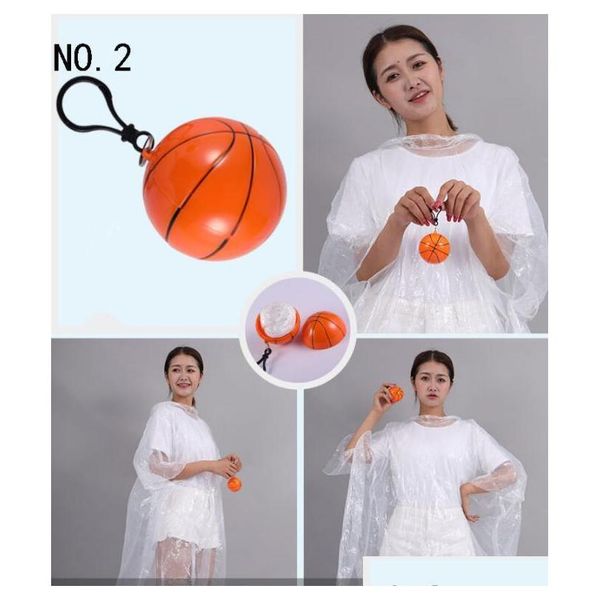 NO. 2