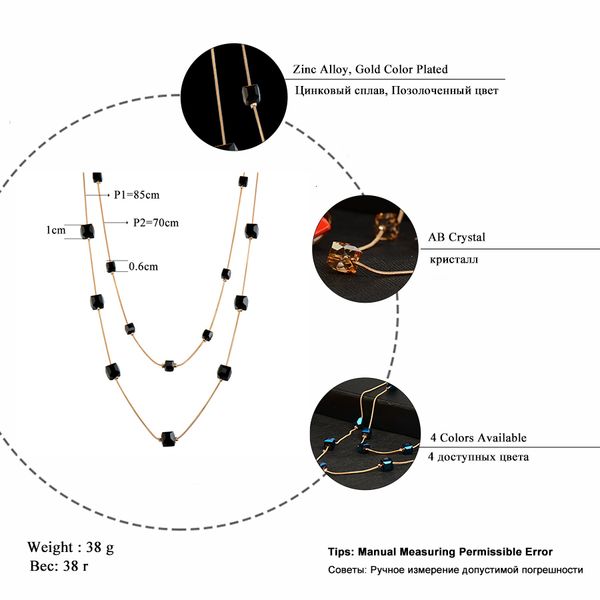 Zinc Alloy, Gold Color Plated
Цинковый сплав, Позолоченный цвет

P1=85cm
P2=70cm
1cm
0.6cm

AB Crystal
кристалл

4 Colors Available
4 доступных цвета

Weight : 38 g
Вес: 38 г

Tips: Manual Measuring Permissible Error
Советы: Ручное измерение допустимой погрешности