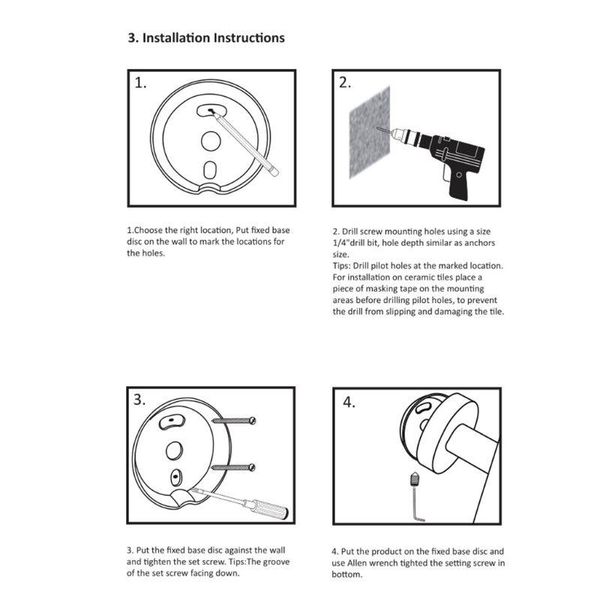 3. Installation Instructions

1.

2.

1.Choose the right location, Put fixed base disc on the wall to mark the locations for the holes.

2. Drill screw mounting holes using a size 1/4"drill bit, hole depth similar as anchors size.
Tips: Drill pilot holes at the marked location. For installation on ceramic tiles place a piece of masking tape on the mounting areas before drilling pilot holes, to prevent the drill from slipping and damaging the tile.

3.

4.

3. Put the fixed base disc against the wall and tighten the set screw. Tips:The groove of the set screw facing down.

4. Put the product on the fixed base disc and use Allen wrench tighted the setting screw in bottom.