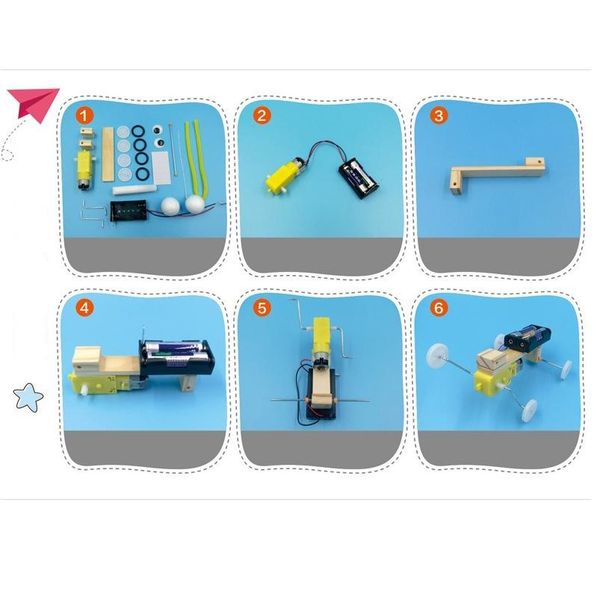 1

2

3

4

5

6