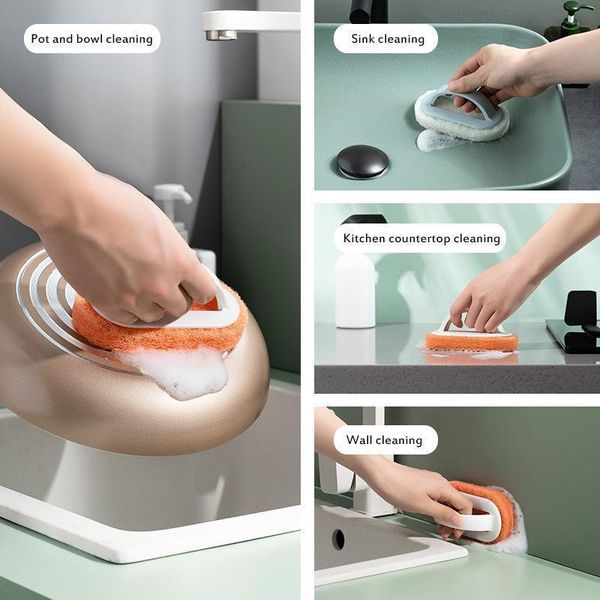 Pot and bowl cleaning

Sink cleaning

Kitchen countertop cleaning

Wall cleaning